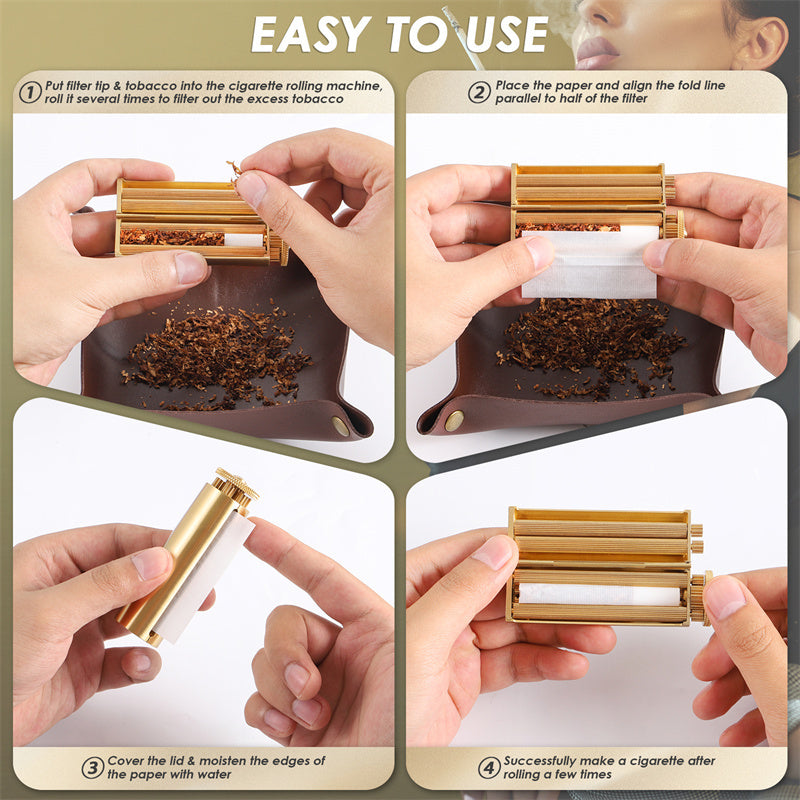 EASY TO USE

1 Put filter tip & tobacco into the cigarette rolling machine, roll it several times to filter out the excess tobacco

2 Place the paper and align the fold line parallel to half of the filter

3 Cover the lid & moisten the edges of the paper with water

4 Successfully make a cigarette after rolling a few times